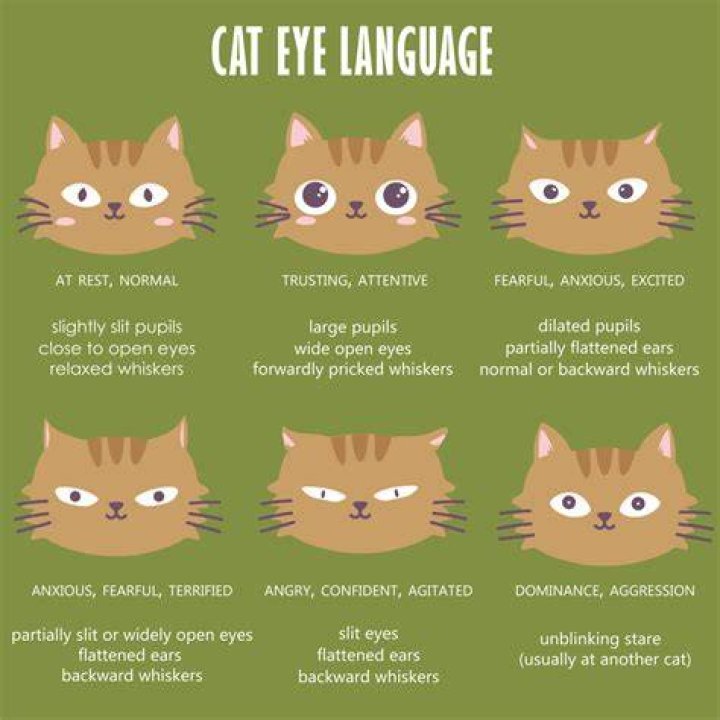 CAT EYE LANGUAGE

AT REST, NORMAL

slightly slit pupils
close to open eyes
relaxed whiskers

TRUSTING, ATTENTIVE

large pupils
wide open eyes
forwardly pricked whiskers

FEARFUL, ANXIOUS, EXCITED

dilated pupils
partially flattened ears
normal or backward whiskers

ANXIOUS, FEARFUL, TERRIFIED

partially slit or widely open eyes
flattened ears
backward whiskers

ANGRY, CONFIDENT, AGITATED

slit eyes
flattened ears
backward whiskers

DOMINANCE, AGGRESSION

unblinking stare
(usually at another cat)